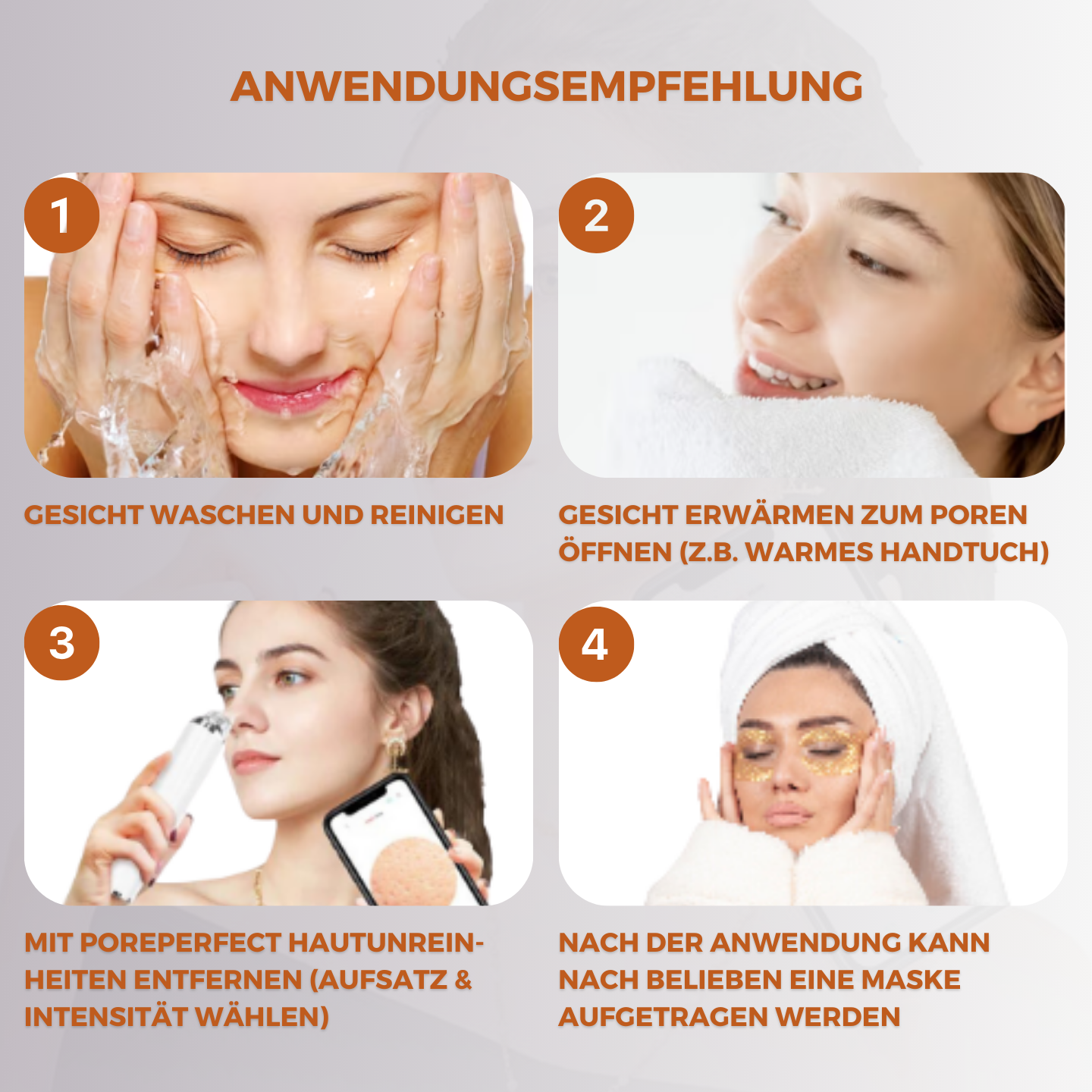 ANWENDUNGSEMPFEHLUNG

1

GESICHT WASCHEN UND REINIGEN

2

GESICHT ERWÄRMEN ZUM POREN ÖFFNEN (Z.B. WARMES HANDTUCH)

3

MIT POREPERFECT HAUTUNREINHEITEN ENTFERNEN (AUFSATZ & INTENSITÄT WÄHLEN)

4

NACH DER ANWENDUNG KANN NACH BELIEBEN EINE MASKE AUFGETRAGEN WERDEN